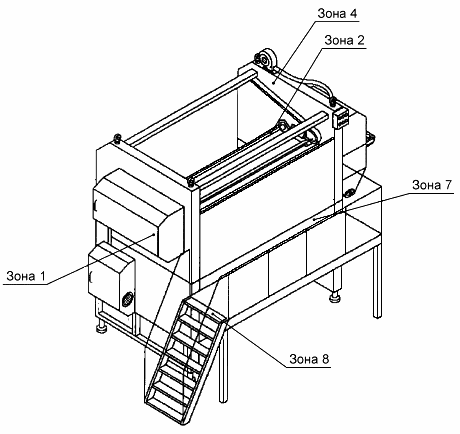 Зона 4
Зона 2
Зона 7
Зона 1
Зона 8