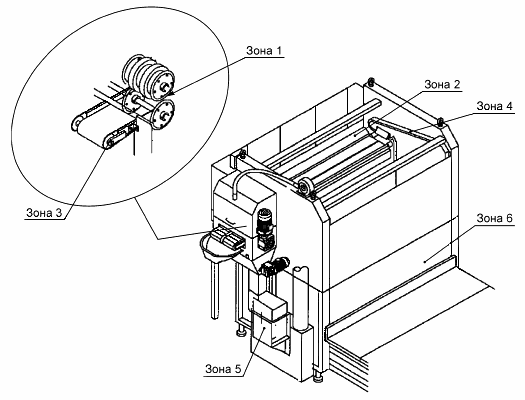 Зона 1
Зона 2
Зона 4
Зона 3
Зона 6
Зона 5