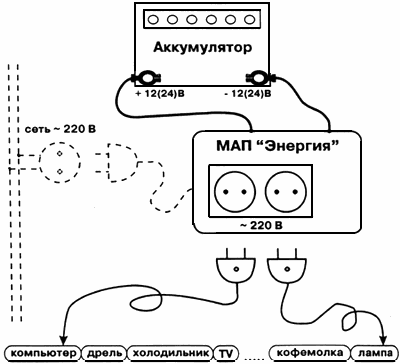 Аккумулятор

+ 12(24)В

- 12(24)В

сеть ~ 220 В

МАП “Энергия”

~ 220 В

компьютер дрель холодильник TV ..... кофемолка лампа