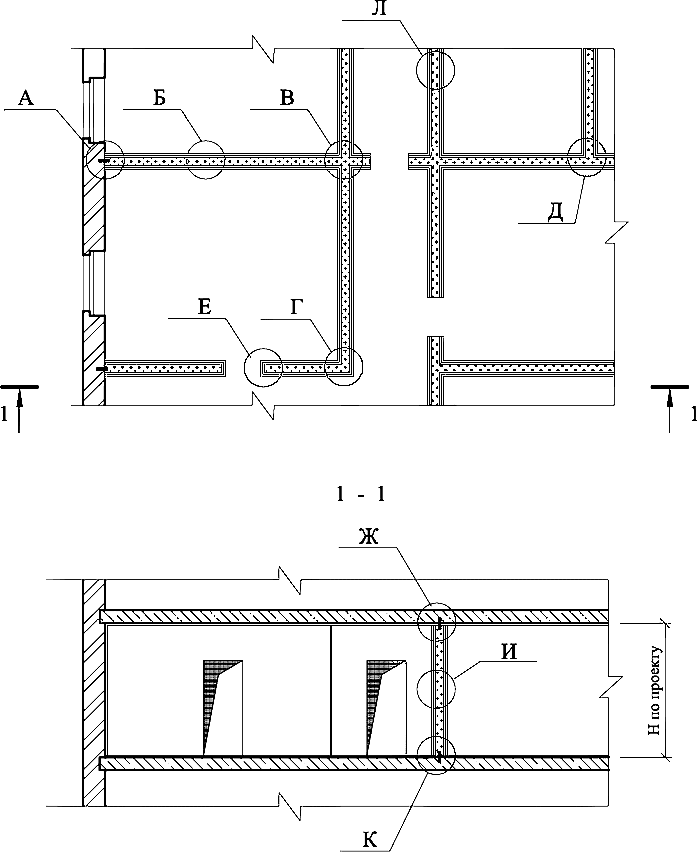 Л

А

Б

В

Д

Е

Г

1

1

1 - 1

Ж

И

Н по проекту

К