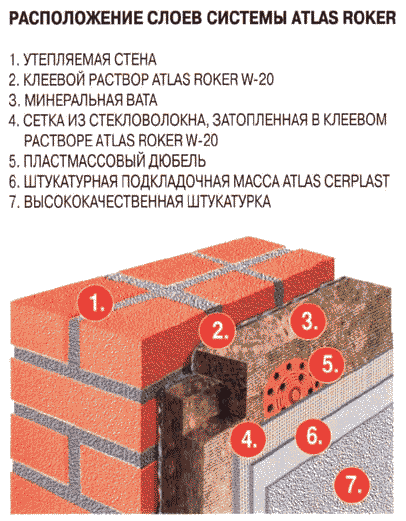 РАСПОЛОЖЕНИЕ СЛОЕВ СИСТЕМЫ ATLAS ROKER

1. УТЕПЛЯЕМАЯ СТЕНА
2. КЛЕЕВОЙ РАСТВОР ATLAS ROKER W-20
3. МИНЕРАЛЬНАЯ ВАТА
4. СЕТКА ИЗ СТЕКЛОВОЛОКНА, ЗАТОПЛЕННАЯ В КЛЕЕВОМ РАСТВОРЕ ATLAS ROKER W-20
5. ПЛАСТМАССОВЫЙ ДЮБЕЛЬ
6. ШТУКАТУРНАЯ ПОДКЛАДОЧНАЯ МАССА ATLAS CERPLAST
7. ВЫСОКОКАЧЕСТВЕННАЯ ШТУКАТУРКА

1.
2.
3.
5.
4.
6.
7.