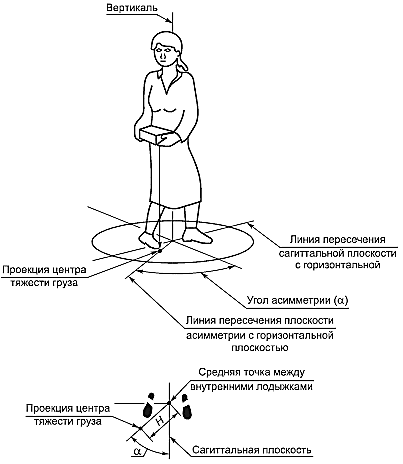 Вертикаль

Линия пересечения сагиттальной плоскости с горизонтальной

Проекция центра тяжести груза

Угол асимметрии ($\alpha$)

Линия пересечения плоскости асимметрии с горизонтальной плоскостью

Средняя точка между внутренними лодыжками

Проекция центра тяжести груза

$H$

$\alpha$

Сагиттальная плоскость