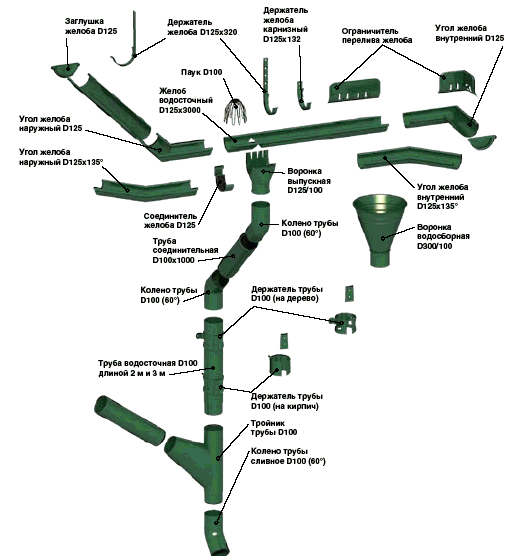 Заглушка желоба D125

Держатель желоба D125x320

Держатель желоба карнизный D125x132

Ограничитель перелива желоба

Угол желоба внутренний D125

Паук D100

Желоб водосточный D125x3000

Угол желоба наружный D125

Угол желоба наружный D125x135°

Воронка выпускная D125/100

Угол желоба внутренний D125x135°

Соединитель желоба D125

Колено трубы D100 (60°)

Воронка водосборная D300/100

Труба соединительная D100x1000

Колено трубы D100 (60°)

Держатель трубы D100 (на дерево)

Труба водосточная D100 длиной 2 м и 3 м

Держатель трубы D100 (на кирпич)

Тройник трубы D100

Колено трубы сливное D100 (60°)