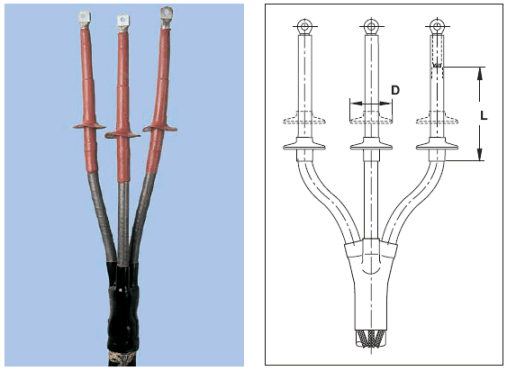 D

L