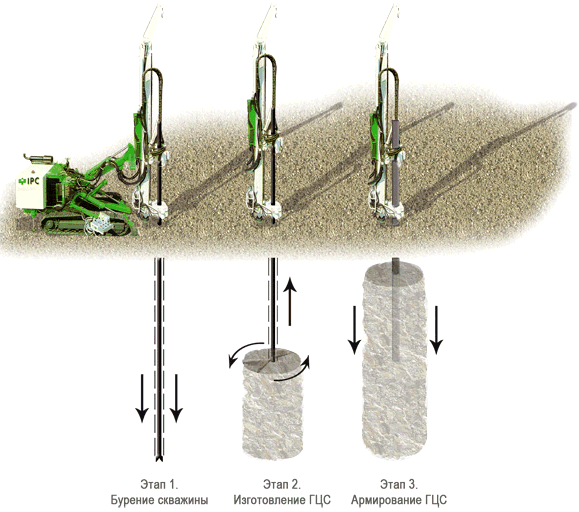 IPC

Этап 1.
Бурение скважины

Этап 2.
Изготовление ГЦС

Этап 3.
Армирование ГЦС