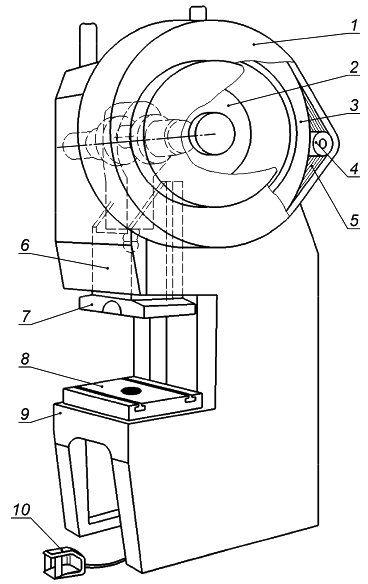 1
2
3
4
5
6
7
8
9
10