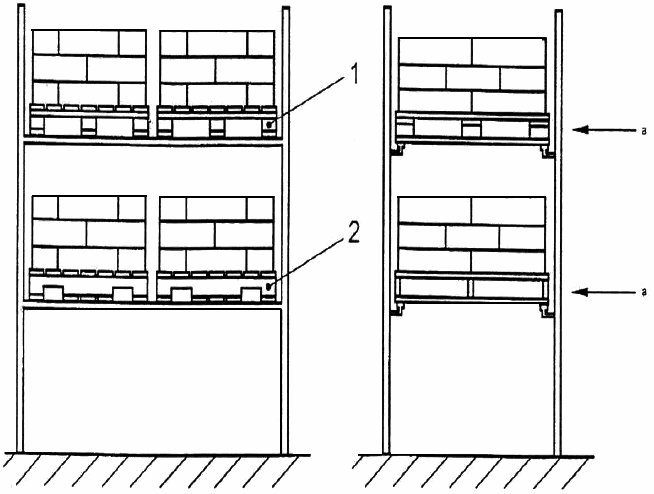 1
2
a
a