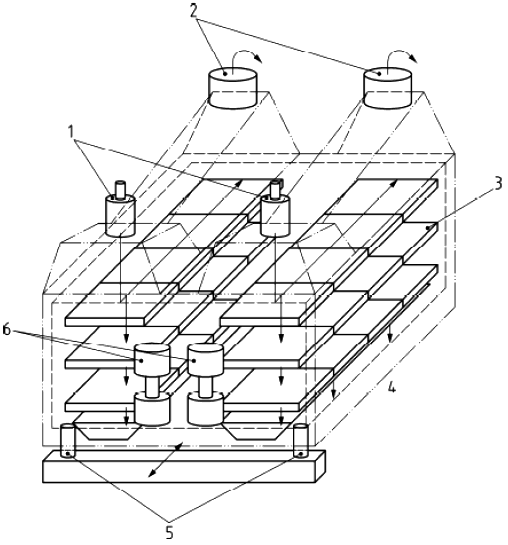 2
1
3
6
4
5