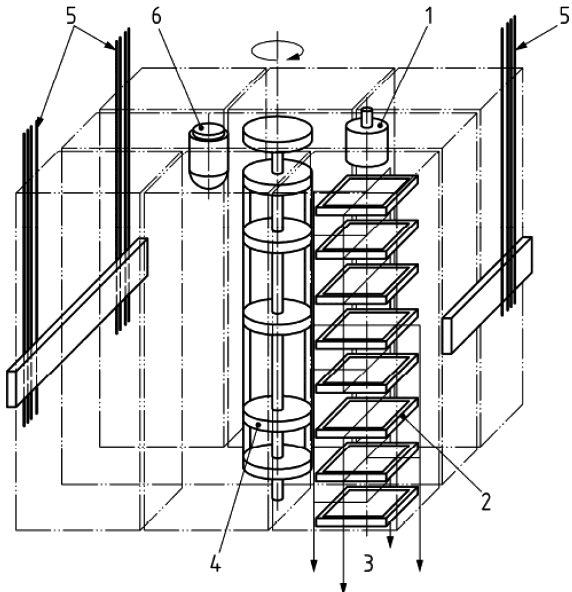 5
6
1
5
2
4
3