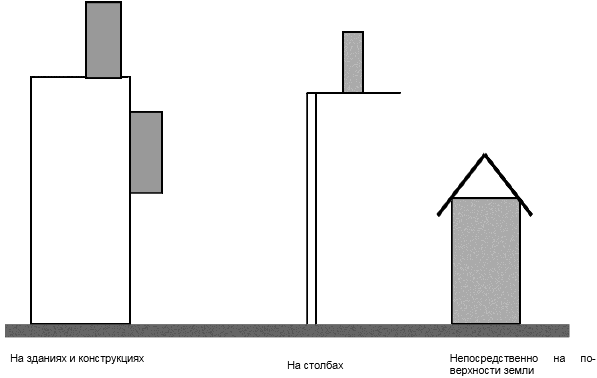 На зданиях и конструкциях

На столбах

Непосредственно на поверхности земли