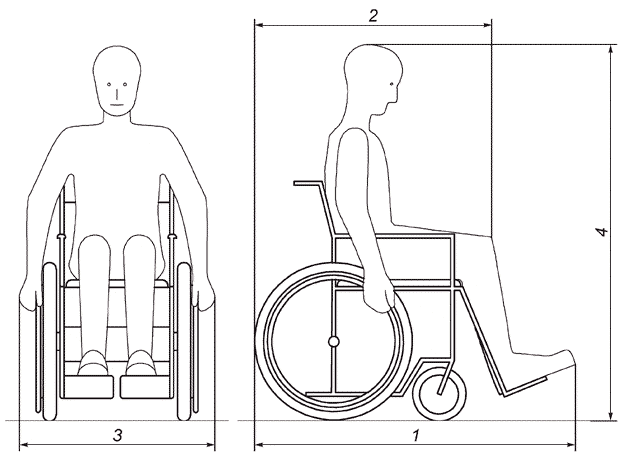 2
4
3
1