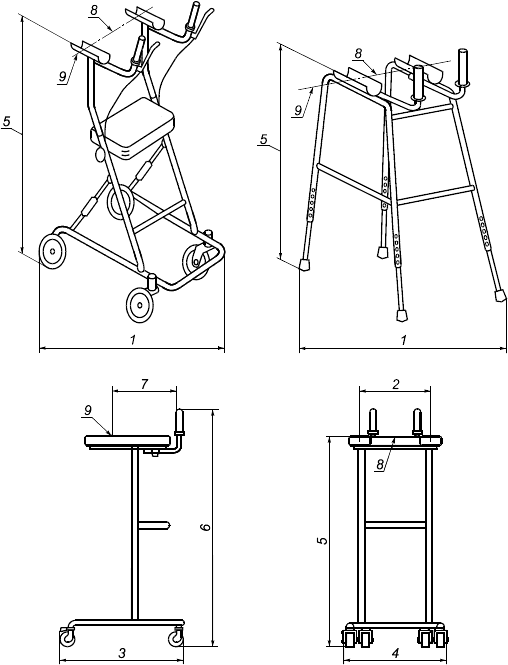 8
9
5
1
8
9
5
1
7
9
6
3
2
8
5
4