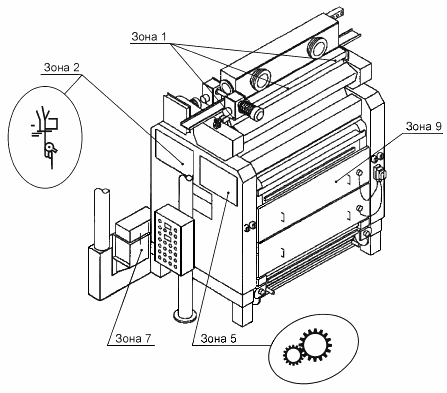 Зона 1

Зона 2

Зона 9

Зона 7

Зона 5