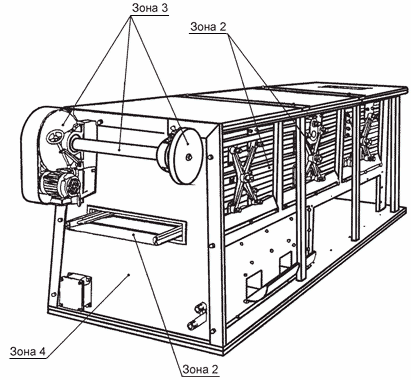 Зона 3
Зона 2
Зона 4
Зона 2