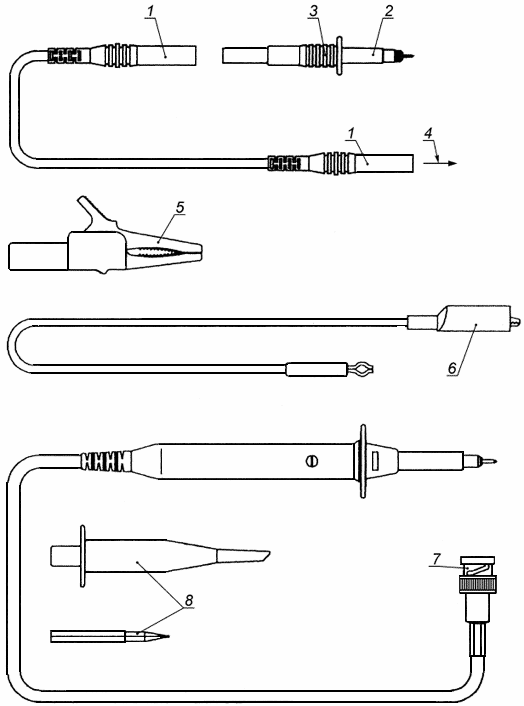 1
3
2
1
4
5
6
7
8