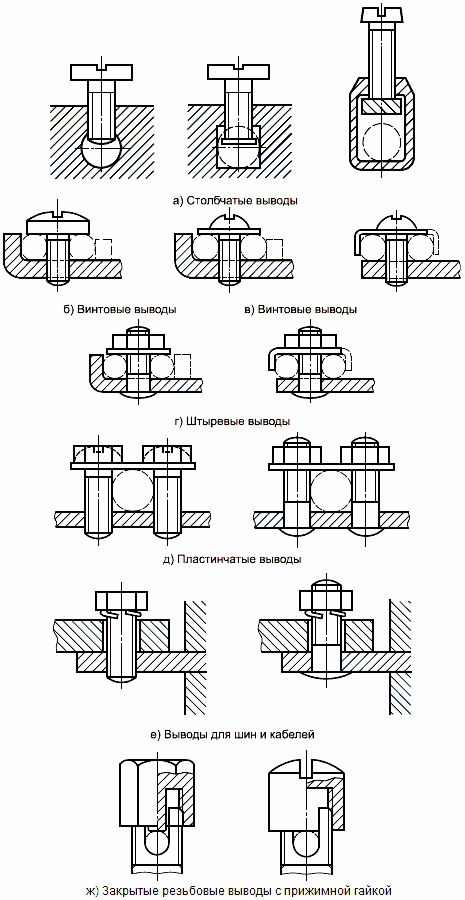 а) Столбчатые выводы

б) Винтовые выводы

в) Винтовые выводы

г) Штыревые выводы

д) Пластинчатые выводы

е) Выводы для шин и кабелей

ж) Закрытые резьбовые выводы с прижимной гайкой