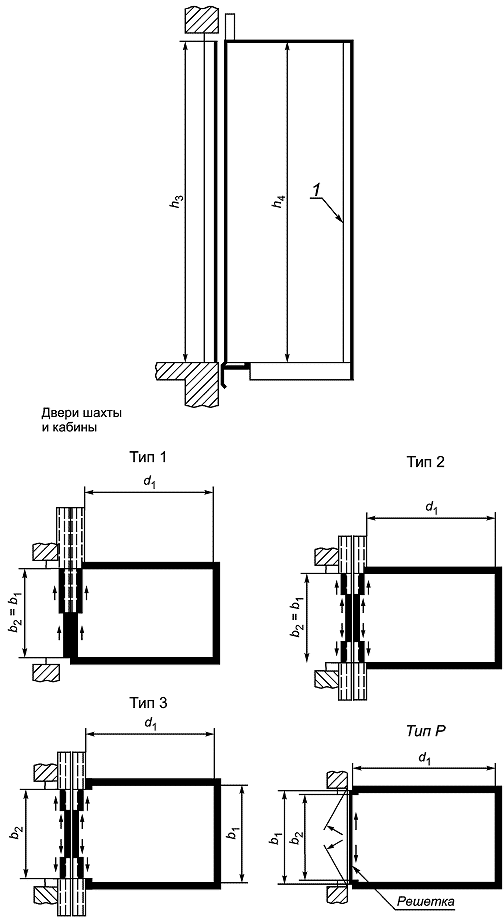 $h_3$

$h_4$

1

Двери шахты и кабины

Тип 1

$d_1$

$b_2 = b_1$

Тип 2

$d_1$

$b_2 = b_1$

Тип 3

$d_1$

$b_2$

$b_1$

Тип Р

$d_1$

$b_1$

$b_2$

Решетка