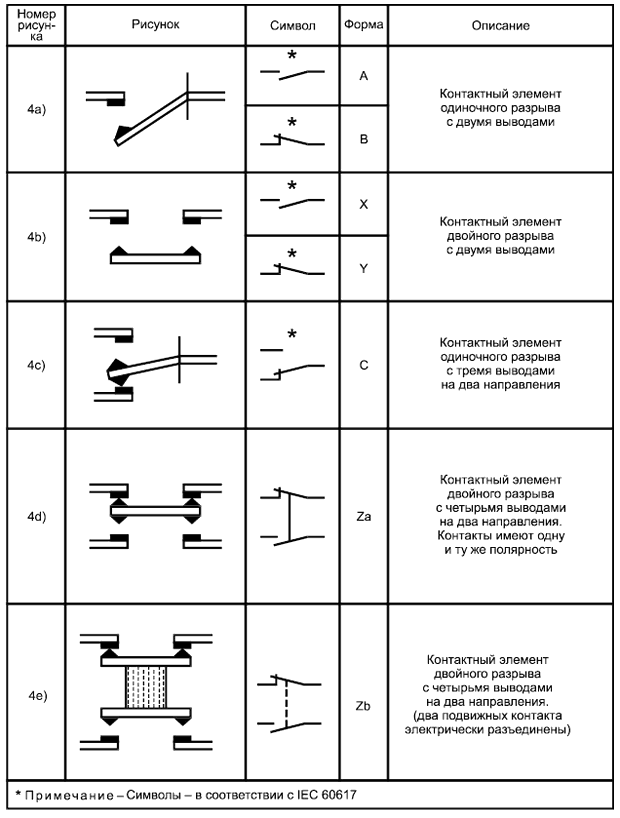 | Номер рисунка | Рисунок | Символ | Форма | Описание |
|---|---|---|---|---|
| 4a) | | * | A | Контактный элемент одиночного разрыва с двумя выводами |
| | | * | B | |
| 4b) | | * | X | Контактный элемент двойного разрыва с двумя выводами |
| | | * | Y | |
| 4c) | | * | C | Контактный элемент одиночного разрыва с тремя выводами на два направления |
| 4d) | | | Za | Контактный элемент двойного разрыва с четырьмя выводами на два направления. Контакты имеют одну и ту же полярность |
| 4e) | | | Zb | Контактный элемент двойного разрыва с четырьмя выводами на два направления. (два подвижных контакта электрически разъединены) |

* Примечание – Символы – в соответствии с IEC 60617