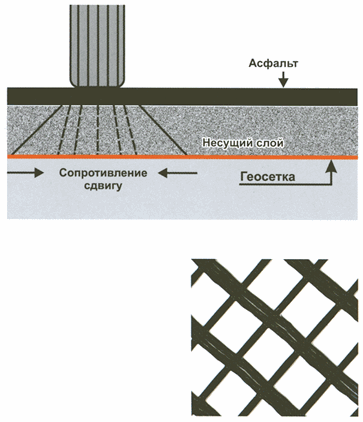 Асфальт

Несущий слой

Сопротивление сдвигу

Геосетка