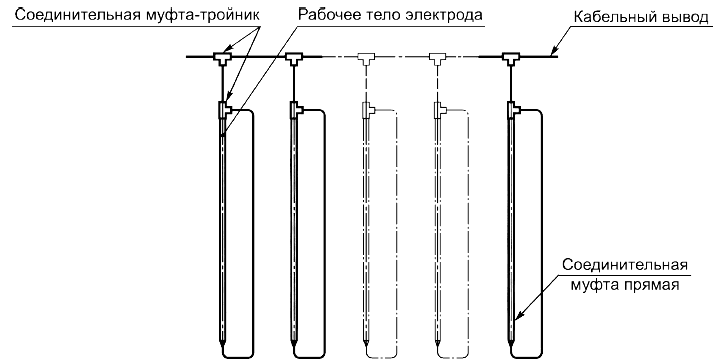 Соединительная муфта-тройник
Рабочее тело электрода
Кабельный вывод
Соединительная муфта прямая