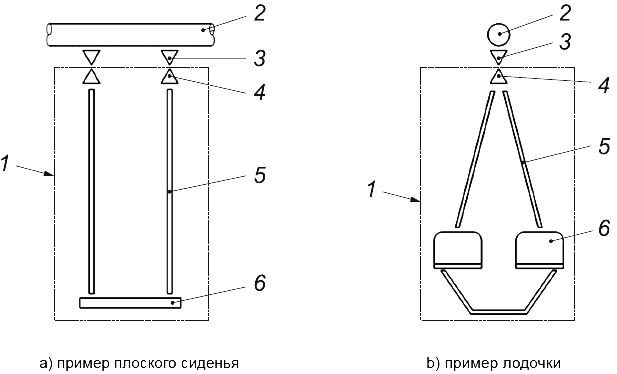 2
3
4
1
5
6
a) пример плоского сиденья

2
3
4
5
1
6
b) пример лодочки