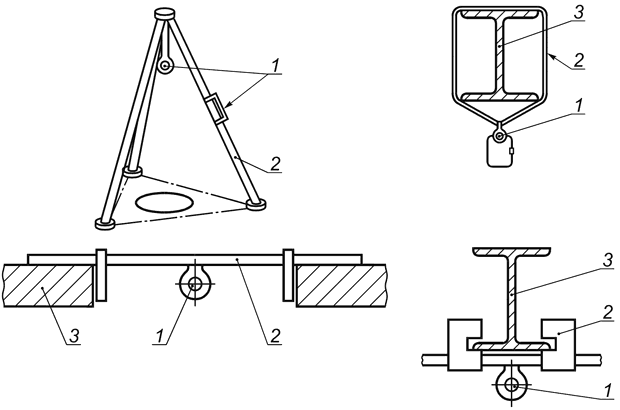 1
2
3
2
1
3
1
2
3
2
1