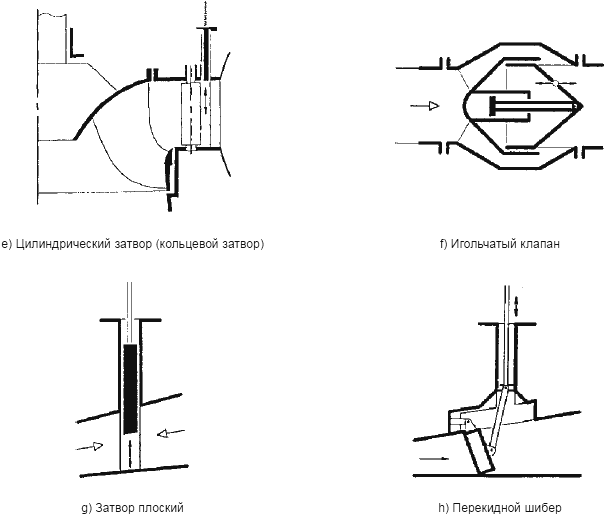 e) Цилиндрический затвор (кольцевой затвор)

f) Игольчатый клапан

g) Затвор плоский

h) Перекидной шибер