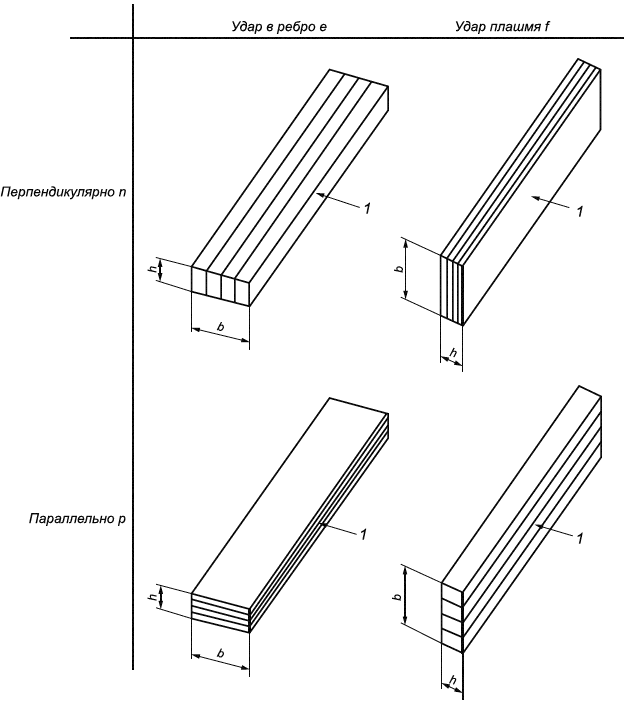 | | Удар в ребро e | Удар плашмя f |
|---|---|---|
| Перпендикулярно n | 1 h b | 1 b h |
| Параллельно p | 1 h b | 1 b h |