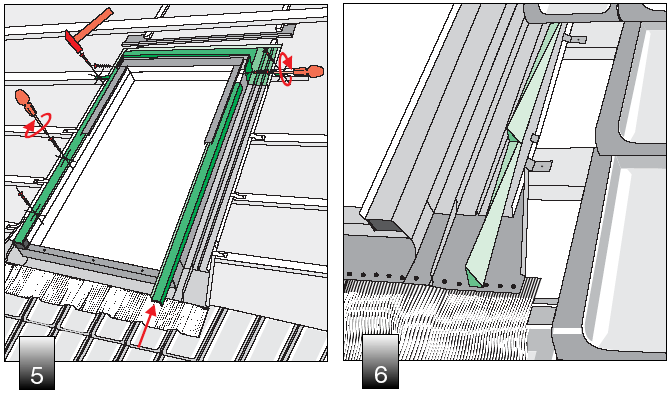 5

6