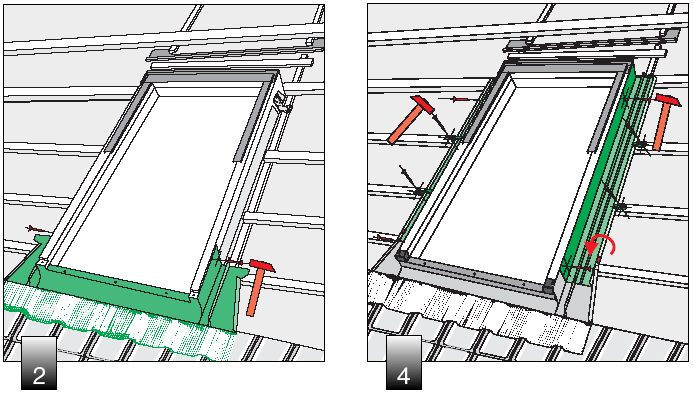 2

4