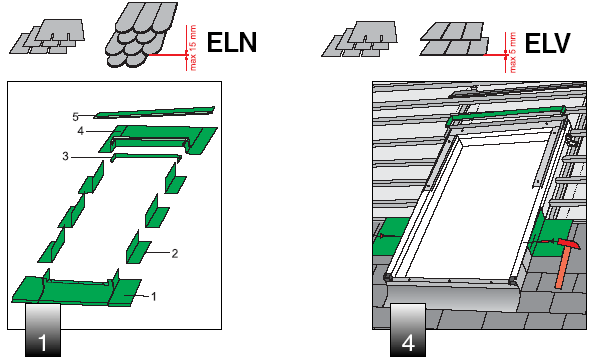 max 15 mm
ELN

max 5 mm
ELV

5
4
3
2
1

1

4