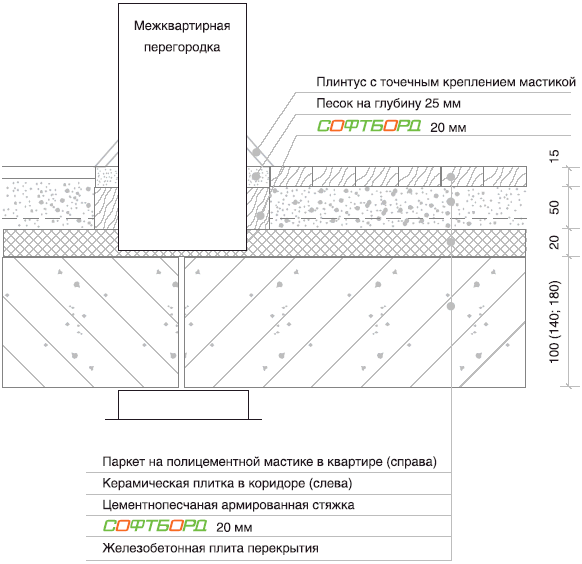 Межквартирная перегородка

Плинтус с точечным креплением мастикой

Песок на глубину 25 мм

СОФТБОРД 20 мм

15

50

20

100 (140; 180)

Паркет на полицементной мастике в квартире (справа)

Керамическая плитка в коридоре (слева)

Цементнопесчаная армированная стяжка

СОФТБОРД 20 мм

Железобетонная плита перекрытия