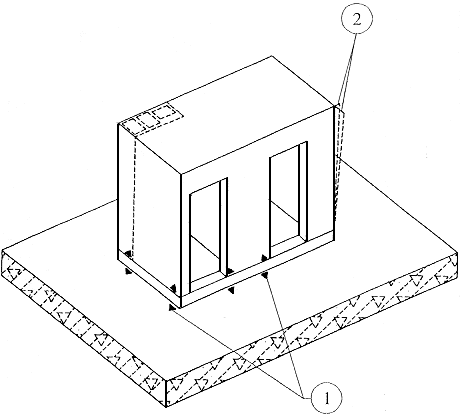 2

1