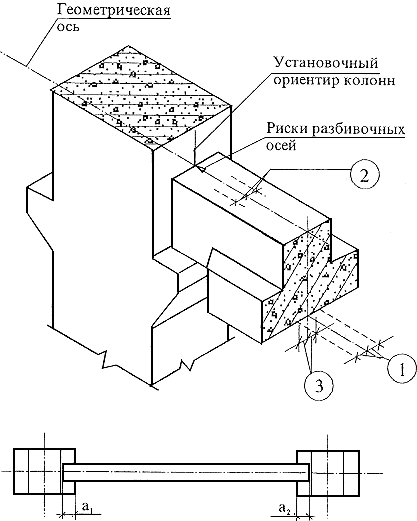 Геометрическая ось

Установочный ориентир колонн

Риски разбивочных осей

2

1

3

$a_1$

$a_2$