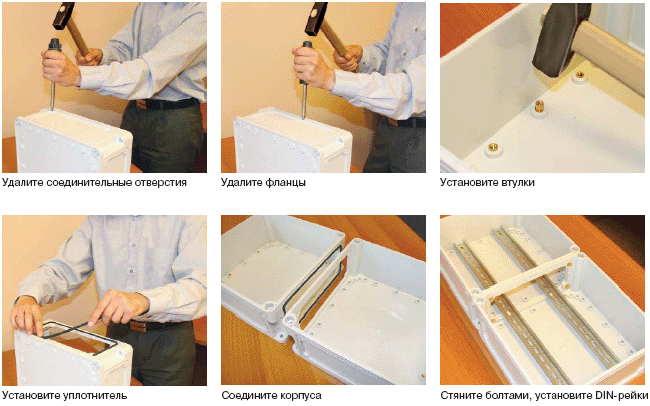 Удалите соединительные отверстия

Удалите фланцы

Установите втулки

Установите уплотнитель

Соедините корпуса

Стяните болтами, установите DIN-рейки